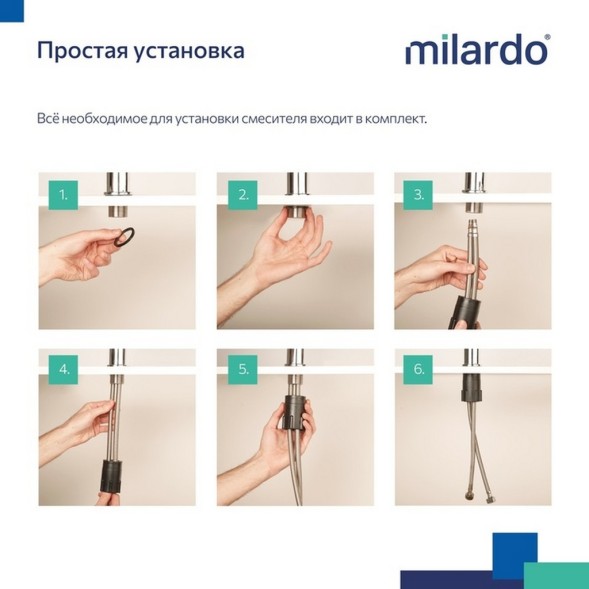 Простая установка

milardo®

Всё необходимое для установки смесителя входит в комплект.

1.

2.

3.

4.

5.

6.