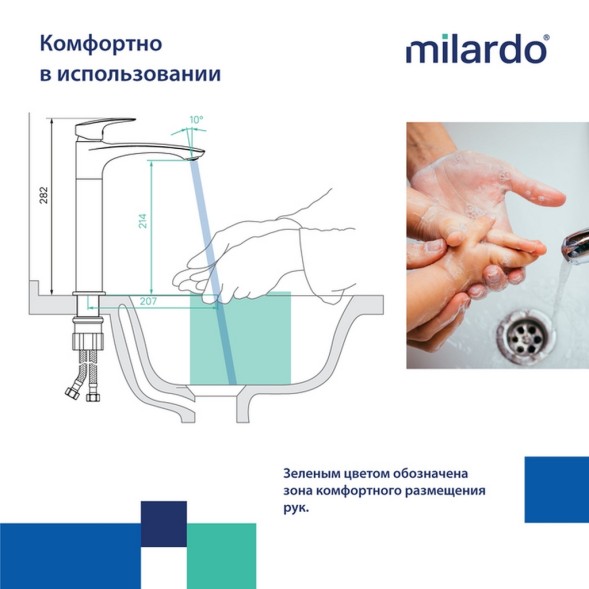 Комфортно
в использовании

milardo®

10°

282

214

207

Зеленым цветом обозначена зона комфортного размещения рук.